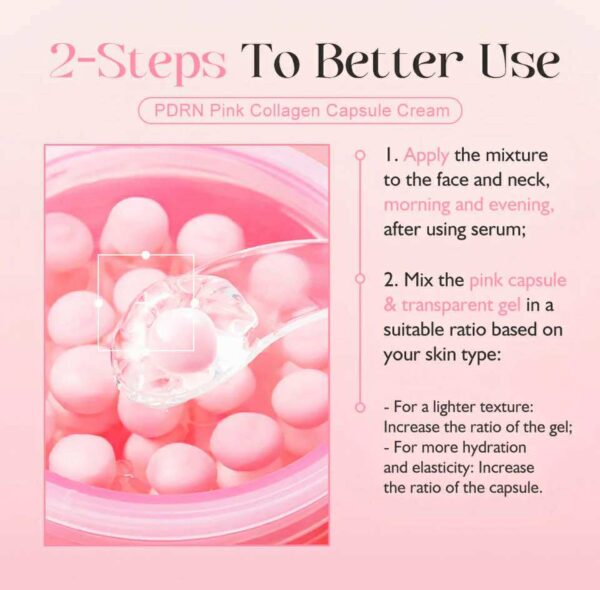 2-Steps To Better Use

PDRN Pink Collagen Capsule Cream

1. Apply the mixture to the face and neck, morning and evening, after using serum;

2. Mix the pink capsule & transparent gel in a suitable ratio based on your skin type:

- For a lighter texture: Increase the ratio of the gel;
- For more hydration and elasticity: Increase the ratio of the capsule.